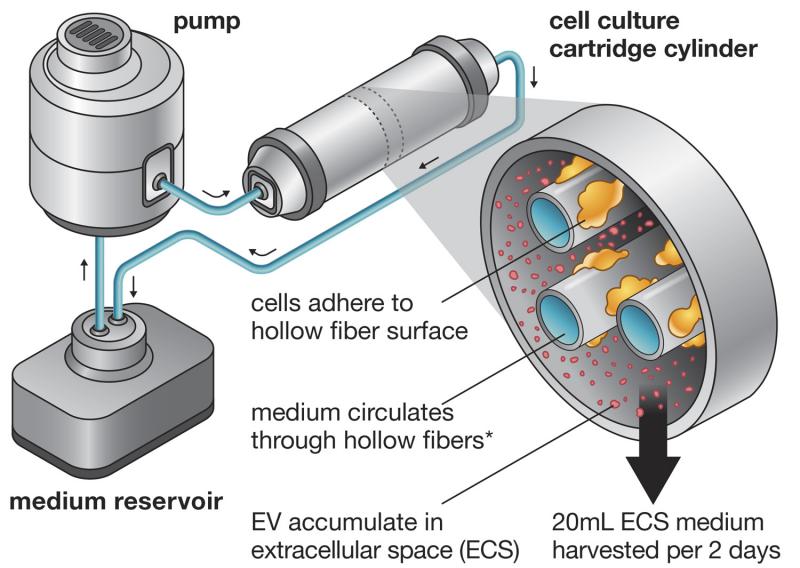 pump

cell culture cartridge cylinder

cells adhere to hollow fiber surface

medium circulates through hollow fibers*

medium reservoir

EV accumulate in extracellular space (ECS)

20mL ECS medium harvested per 2 days